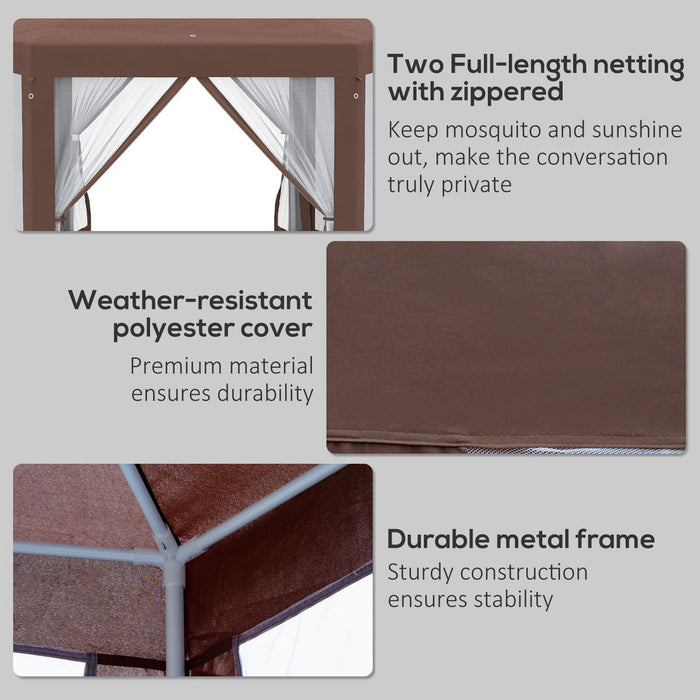 Two Full-length netting with zippered

Keep mosquito and sunshine out, make the conversation truly private

Weather-resistant polyester cover

Premium material ensures durability

Durable metal frame

Sturdy construction ensures stability