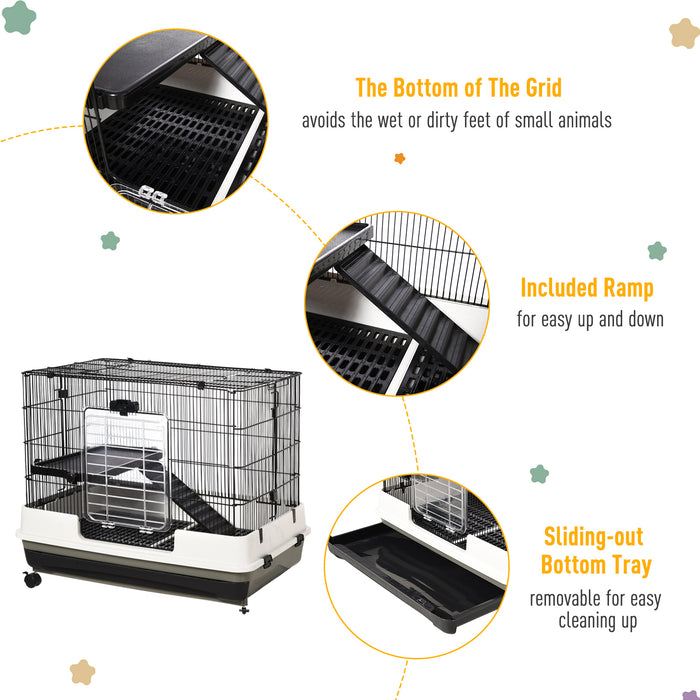 The Bottom of The Grid
avoids the wet or dirty feet of small animals

Included Ramp
for easy up and down

Sliding-out Bottom Tray
removable for easy cleaning up