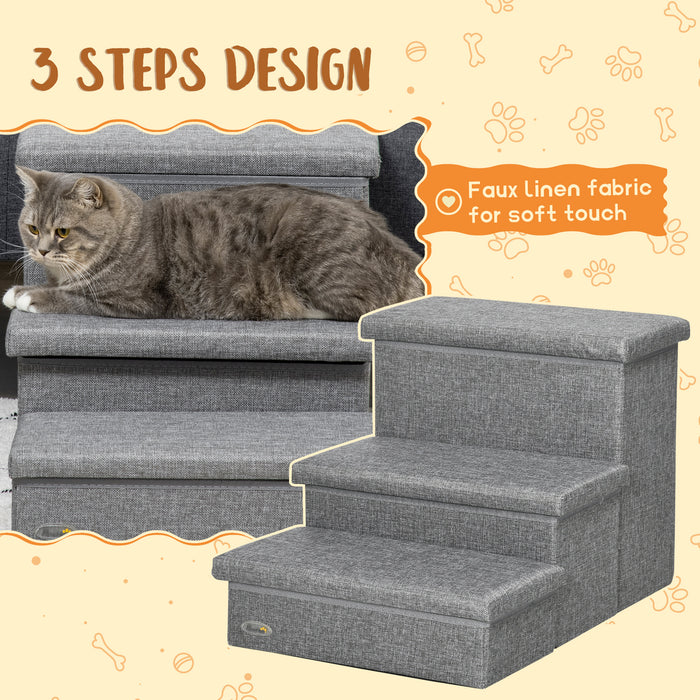 3 STEPS DESIGN

Faux linen fabric for soft touch