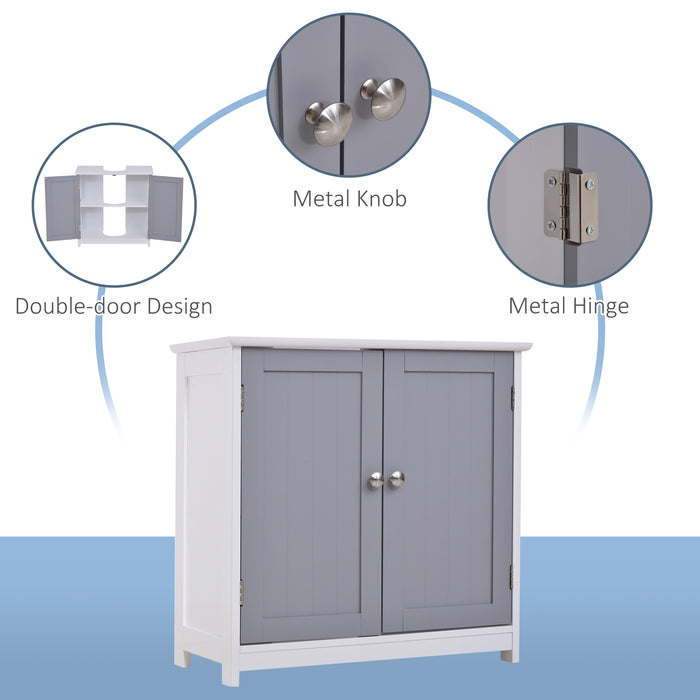 Metal Knob

Double-door Design

Metal Hinge