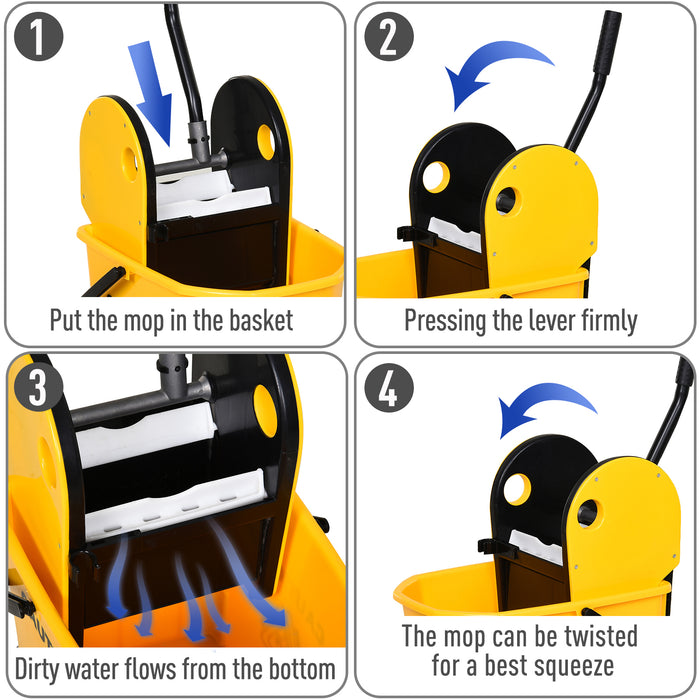 1

Put the mop in the basket

2

Pressing the lever firmly

3

Dirty water flows from the bottom

4

The mop can be twisted for a best squeeze