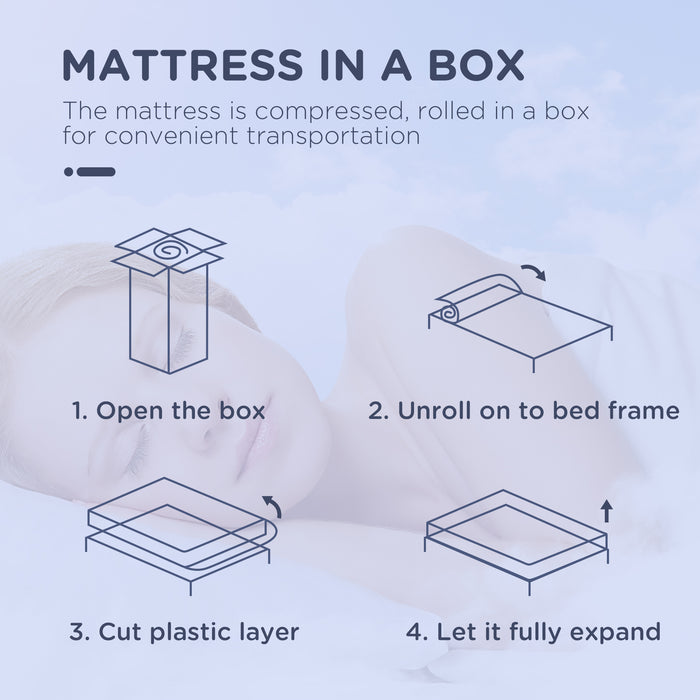 MATTRESS IN A BOX

The mattress is compressed, rolled in a box for convenient transportation

1. Open the box

2. Unroll on to bed frame

3. Cut plastic layer

4. Let it fully expand