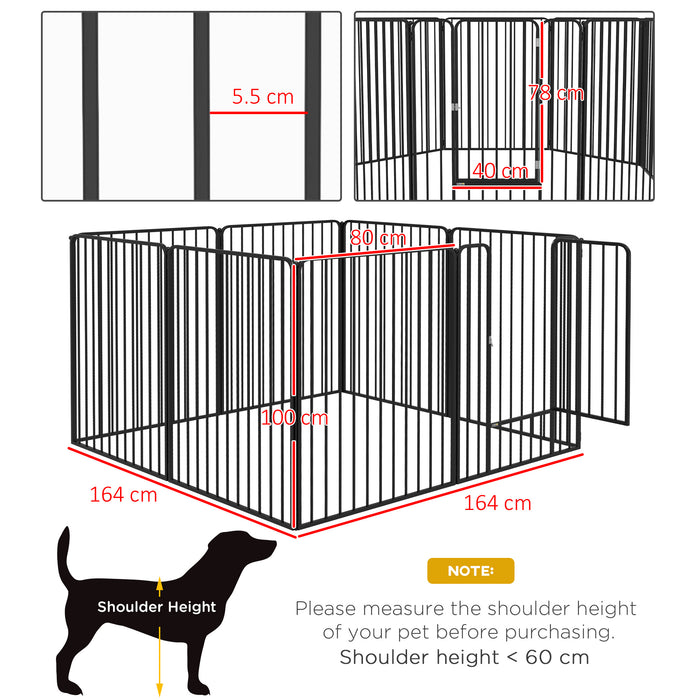 5.5 cm

78 cm

40 cm

80 cm

100 cm

164 cm

164 cm

Shoulder Height

NOTE:

Please measure the shoulder height of your pet before purchasing.

Shoulder height < 60 cm