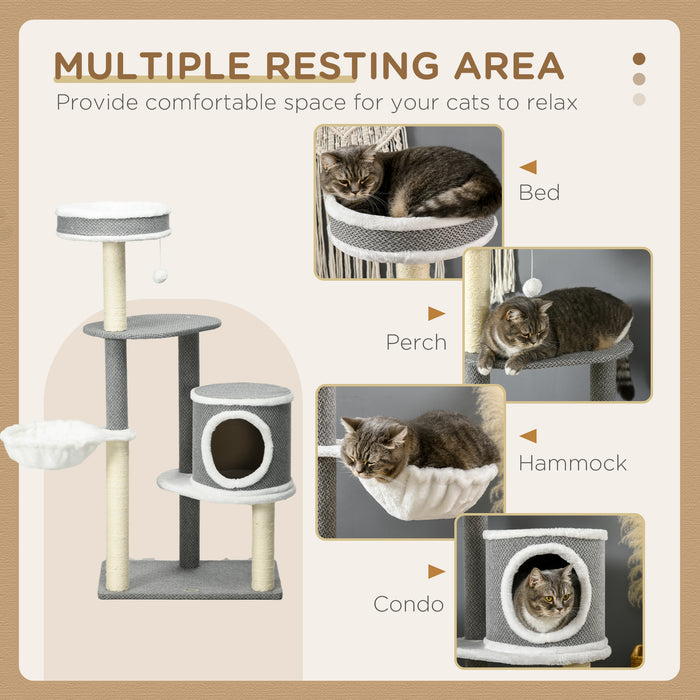 MULTIPLE RESTING AREA

Provide comfortable space for your cats to relax

Bed

Perch

Hammock

Condo