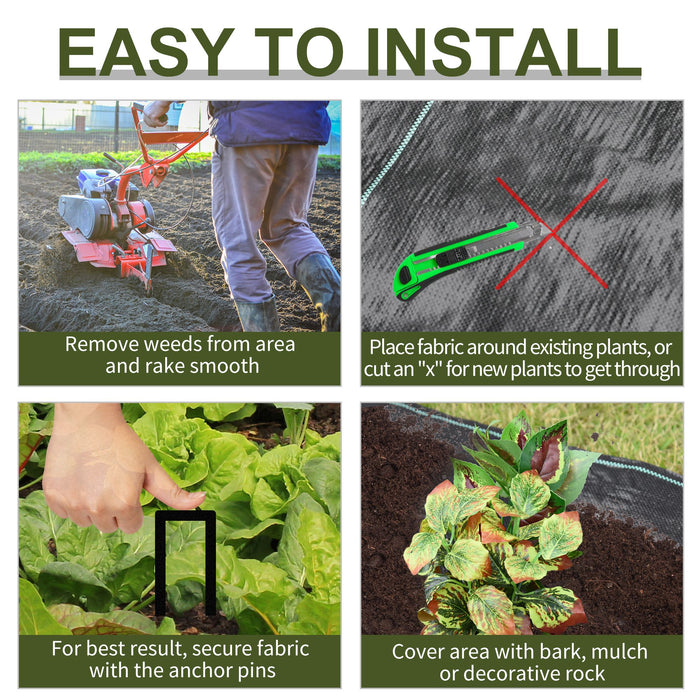 EASY TO INSTALL

Remove weeds from area and rake smooth

Place fabric around existing plants, or cut an "x" for new plants to get through

For best result, secure fabric with the anchor pins

Cover area with bark, mulch or decorative rock