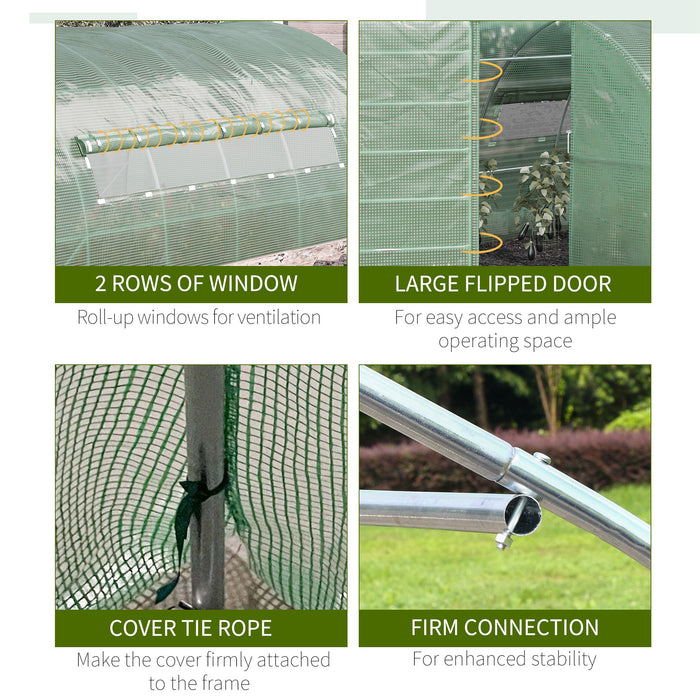 2 ROWS OF WINDOW

Roll-up windows for ventilation

LARGE FLIPPED DOOR

For easy access and ample operating space

COVER TIE ROPE

Make the cover firmly attached to the frame

FIRM CONNECTION

For enhanced stability