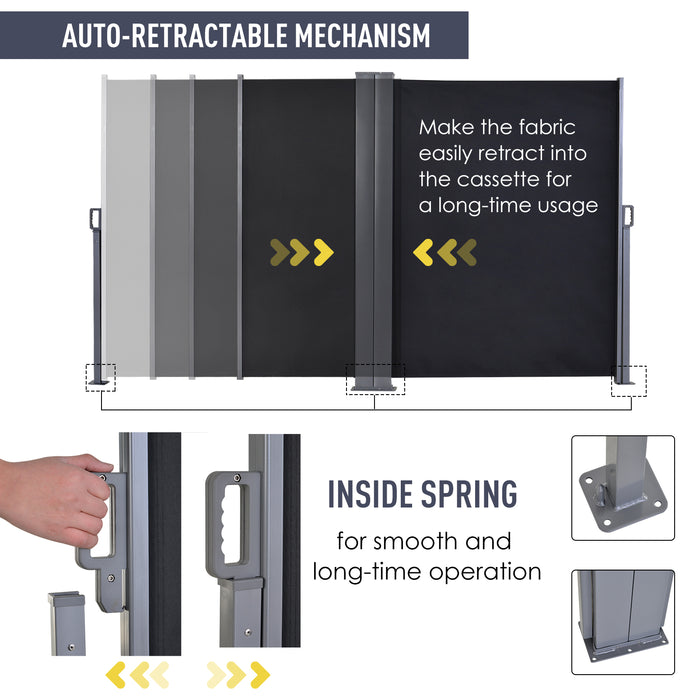 AUTO-RETRACTABLE MECHANISM

Make the fabric easily retract into the cassette for a long-time usage

INSIDE SPRING

for smooth and long-time operation