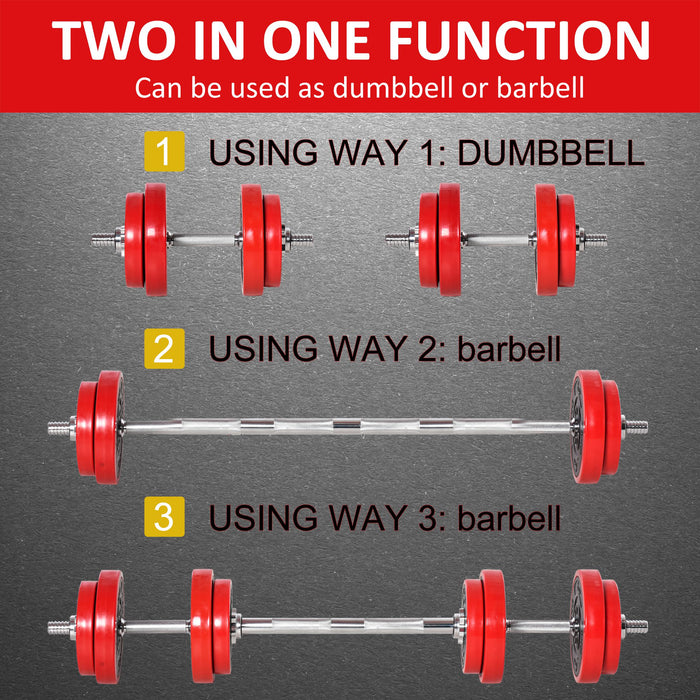 TWO IN ONE FUNCTION
Can be used as dumbbell or barbell

1 USING WAY 1: DUMBBELL

2 USING WAY 2: barbell

3 USING WAY 3: barbell