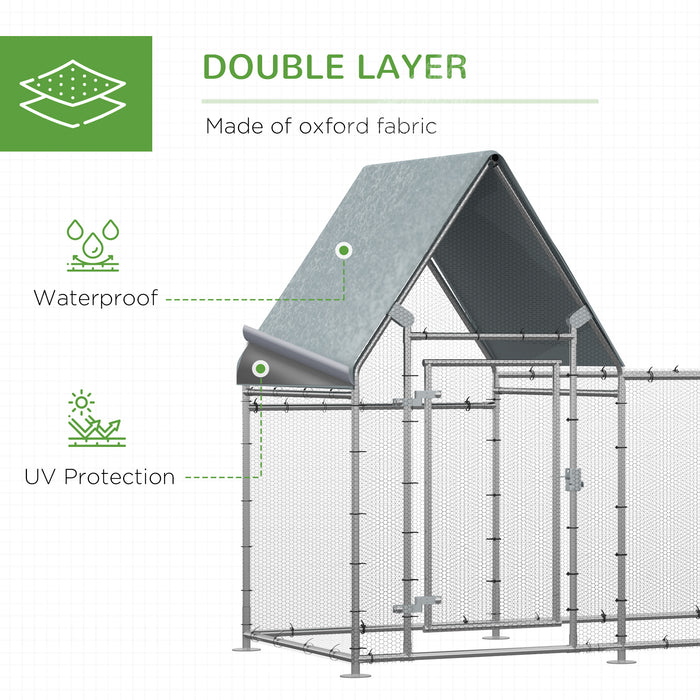 DOUBLE LAYER

Made of oxford fabric

Waterproof

UV Protection