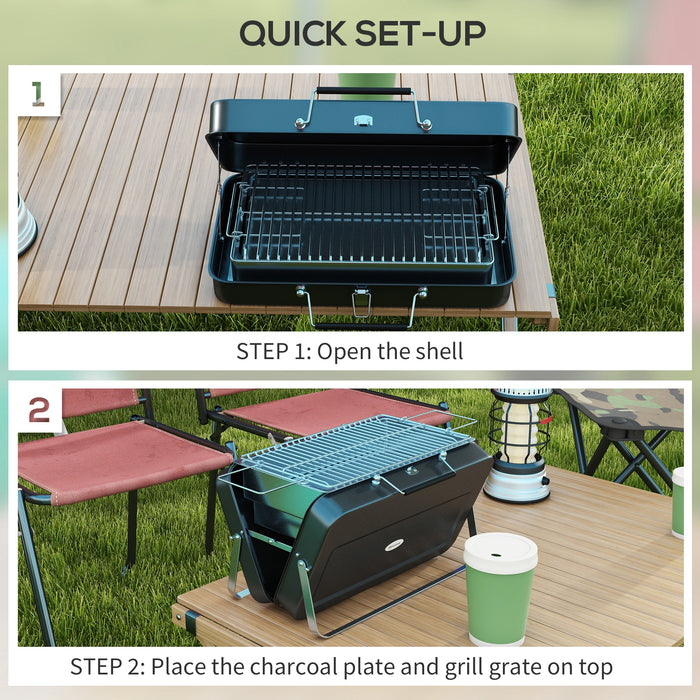 QUICK SET-UP

1

STEP 1: Open the shell

2

STEP 2: Place the charcoal plate and grill grate on top