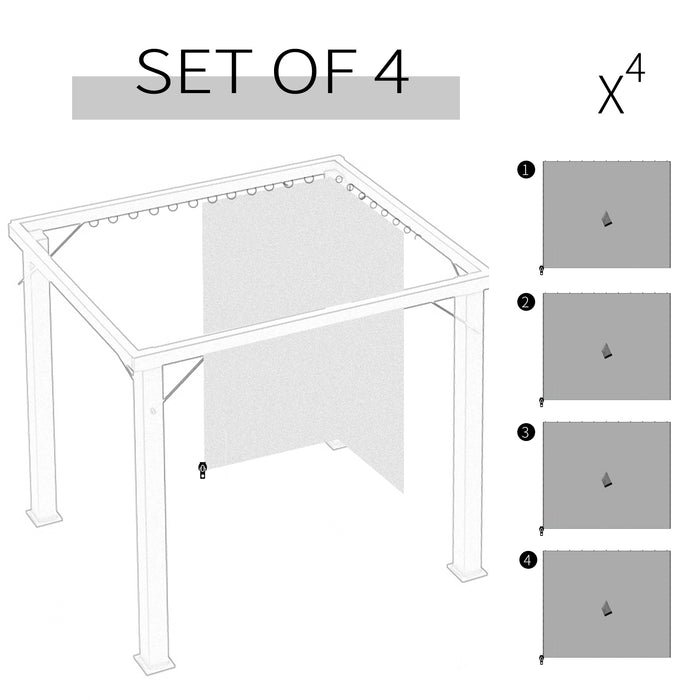 SET OF 4

$X^4$

1

2

3

4