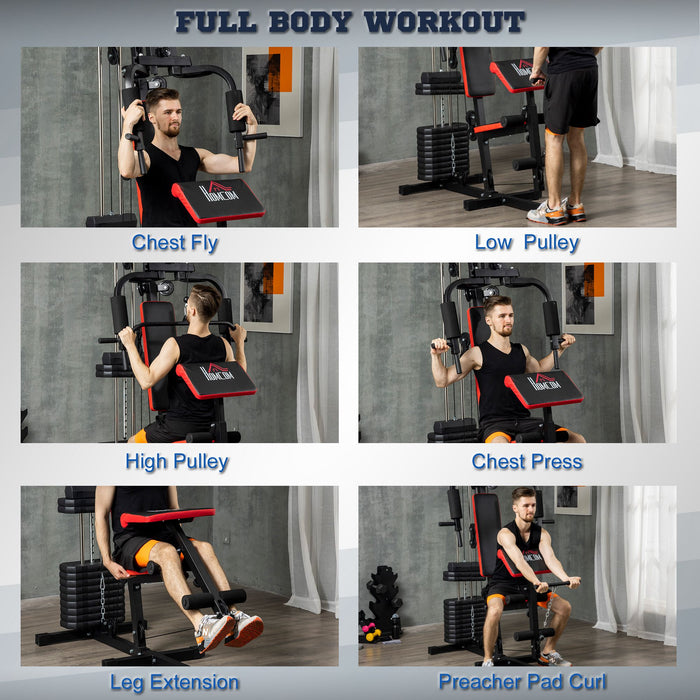 FULL BODY WORKOUT

HOMCOM

Chest Fly

HOMCOM

Low Pulley

HOMCOM

High Pulley

HOMCOM

Chest Press

Leg Extension

Preacher Pad Curl