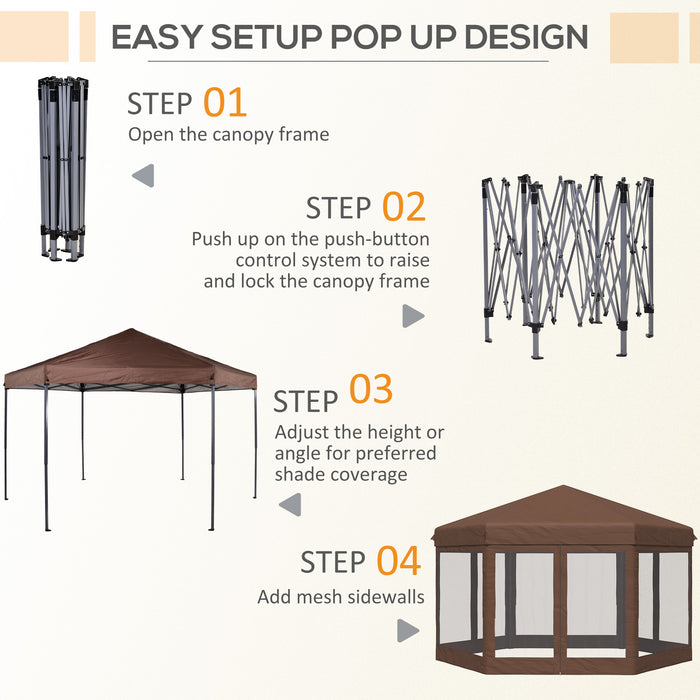 EASY SETUP POP UP DESIGN

STEP 01
Open the canopy frame

STEP 02
Push up on the push-button control system to raise and lock the canopy frame

STEP 03
Adjust the height or angle for preferred shade coverage

STEP 04
Add mesh sidewalls