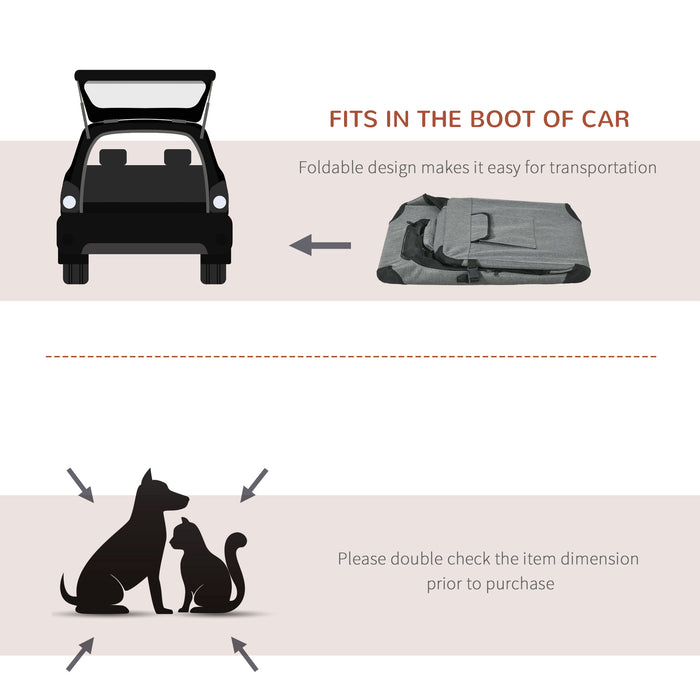 FITS IN THE BOOT OF CAR

Foldable design makes it easy for transportation

Please double check the item dimension prior to purchase