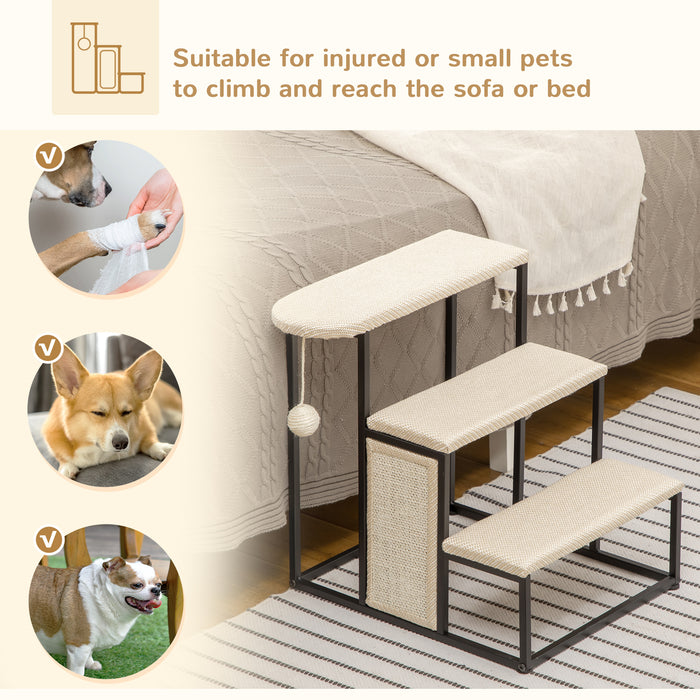 Suitable for injured or small pets to climb and reach the sofa or bed