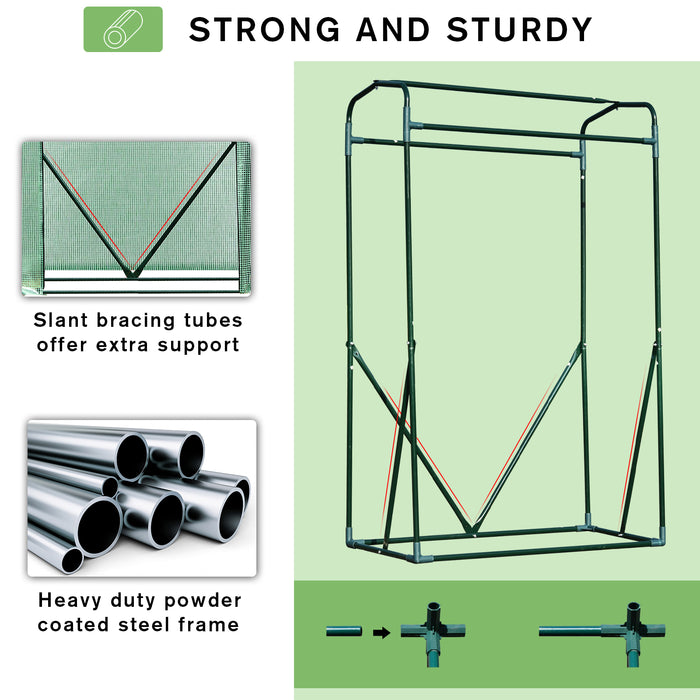 STRONG AND STURDY

Slant bracing tubes offer extra support

Heavy duty powder coated steel frame