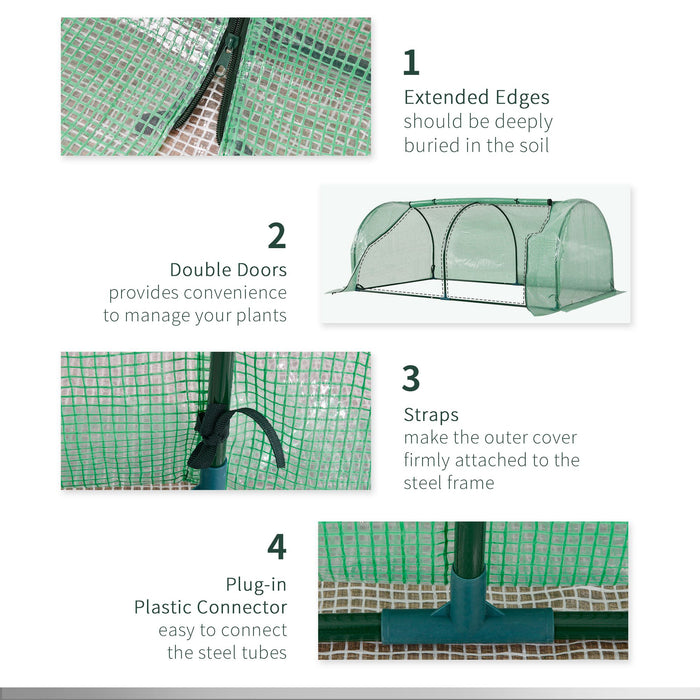 1
Extended Edges
should be deeply buried in the soil

2
Double Doors
provides convenience to manage your plants

3
Straps
make the outer cover firmly attached to the steel frame

4
Plug-in Plastic Connector
easy to connect the steel tubes