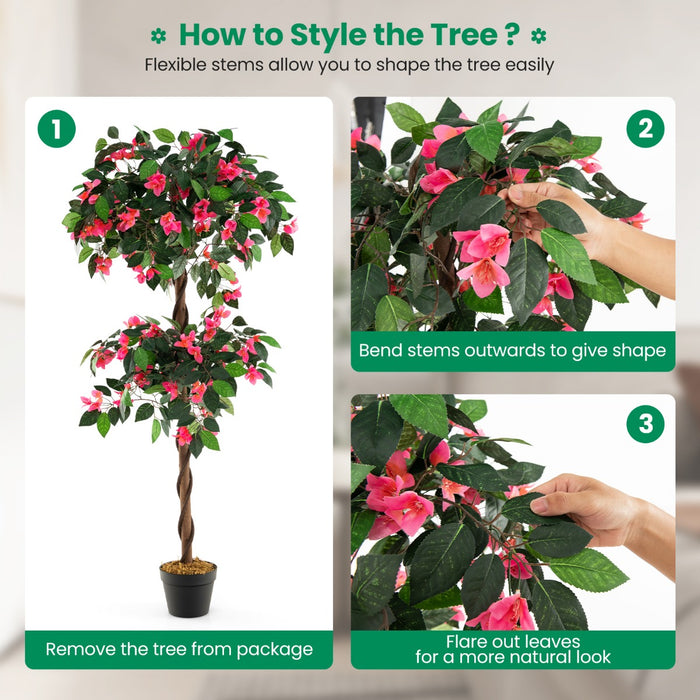 How to Style the Tree ?

Flexible stems allow you to shape the tree easily

1

Remove the tree from package

2

Bend stems outwards to give shape

3

Flare out leaves for a more natural look