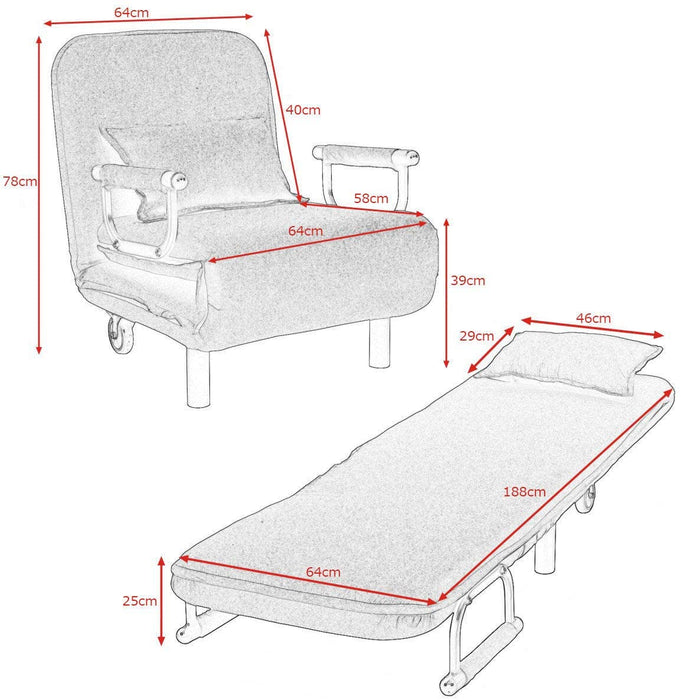 64cm

40cm

78cm

58cm

64cm

39cm

46cm

29cm

188cm

64cm

25cm