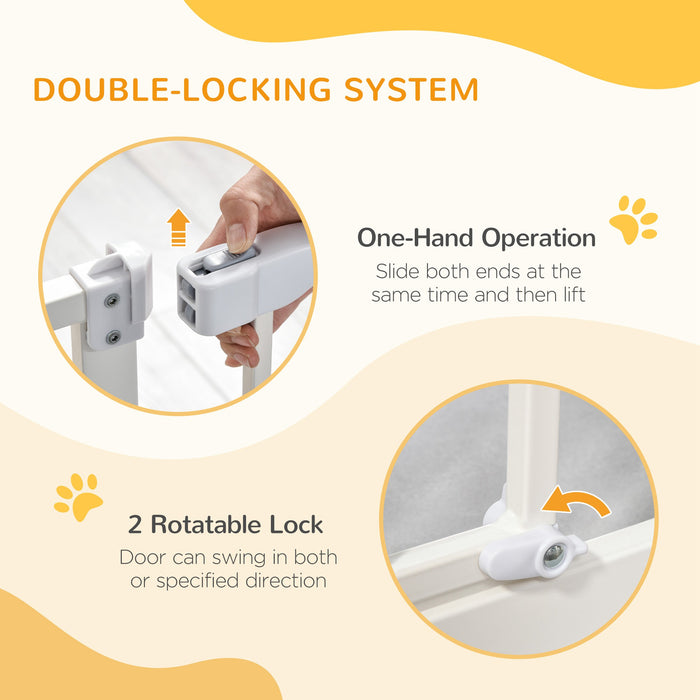 DOUBLE-LOCKING SYSTEM

One-Hand Operation

Slide both ends at the same time and then lift

2 Rotatable Lock

Door can swing in both or specified direction