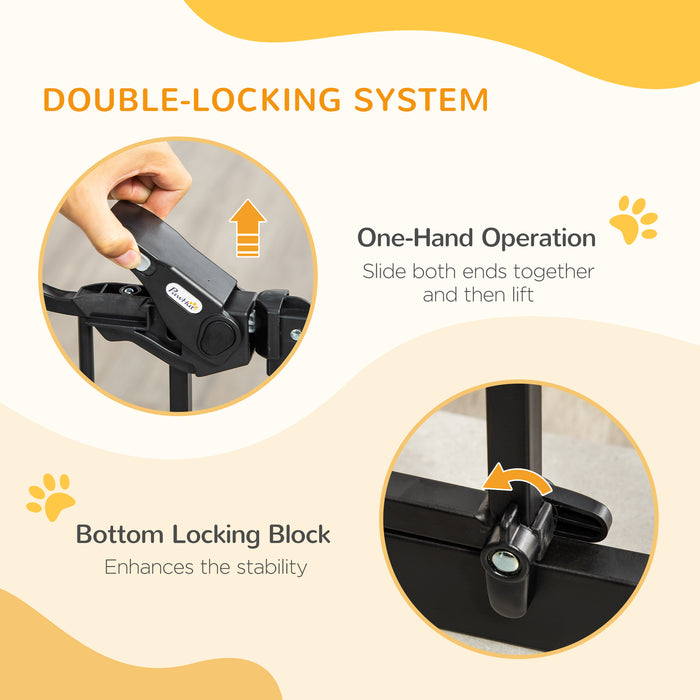 DOUBLE-LOCKING SYSTEM

PawHut

One-Hand Operation
Slide both ends together and then lift

Bottom Locking Block
Enhances the stability