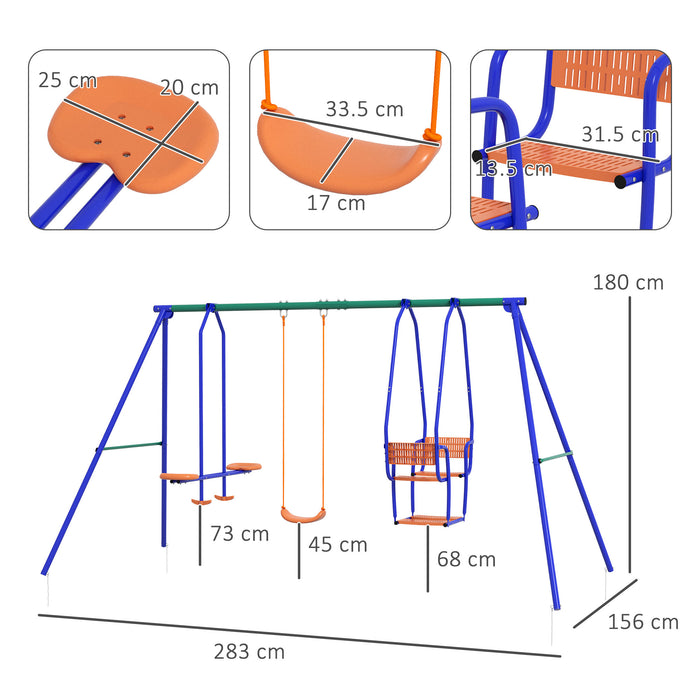 25 cm
20 cm

33.5 cm
17 cm

31.5 cm
13.5 cm

180 cm
73 cm
45 cm
68 cm
156 cm
283 cm