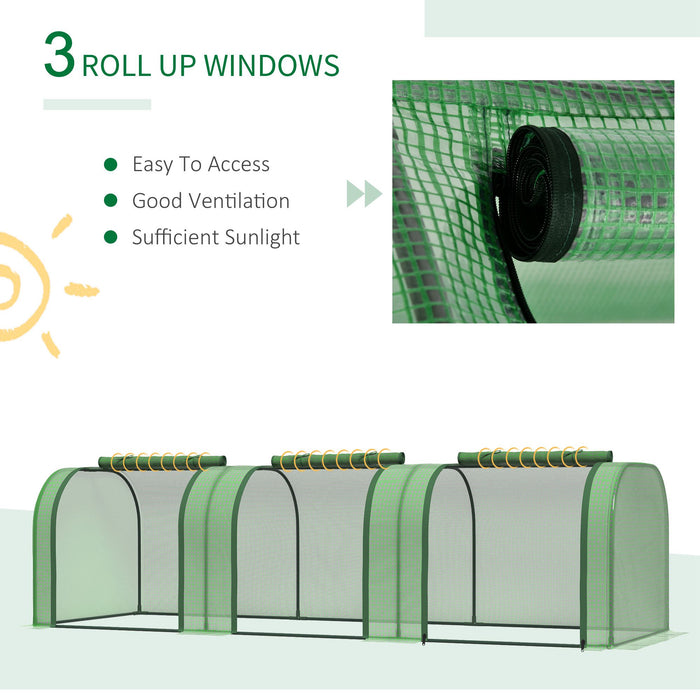 3 ROLL UP WINDOWS

Easy To Access
Good Ventilation
Sufficient Sunlight