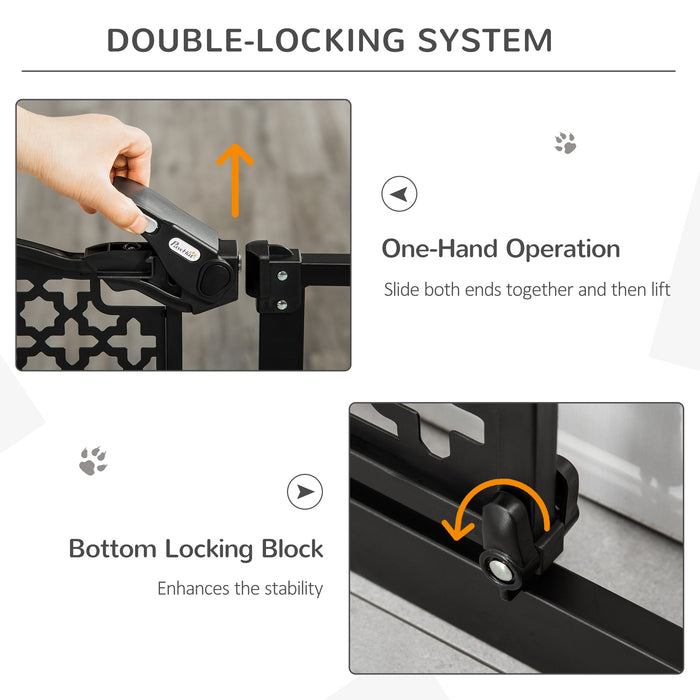 DOUBLE-LOCKING SYSTEM

PawHut

One-Hand Operation

Slide both ends together and then lift

Bottom Locking Block

Enhances the stability