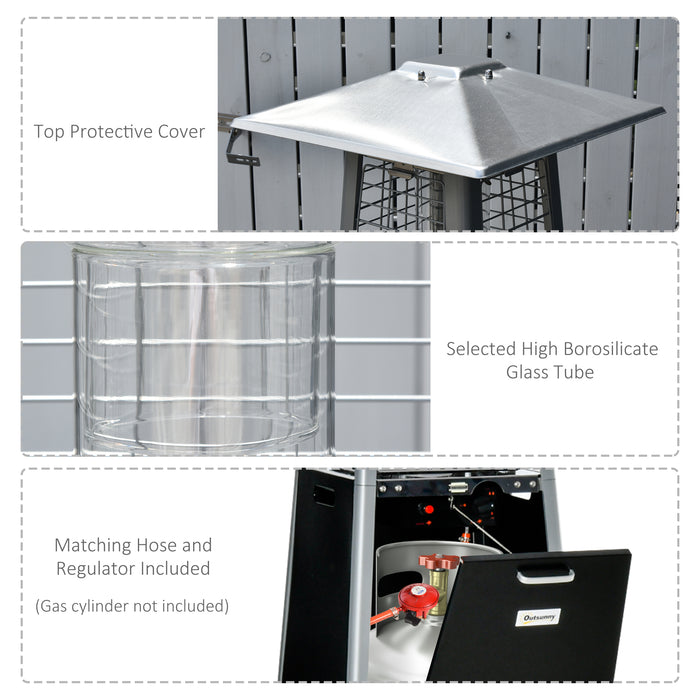 Top Protective Cover

Selected High Borosilicate Glass Tube

Matching Hose and Regulator Included

(Gas cylinder not included)

Outsunny