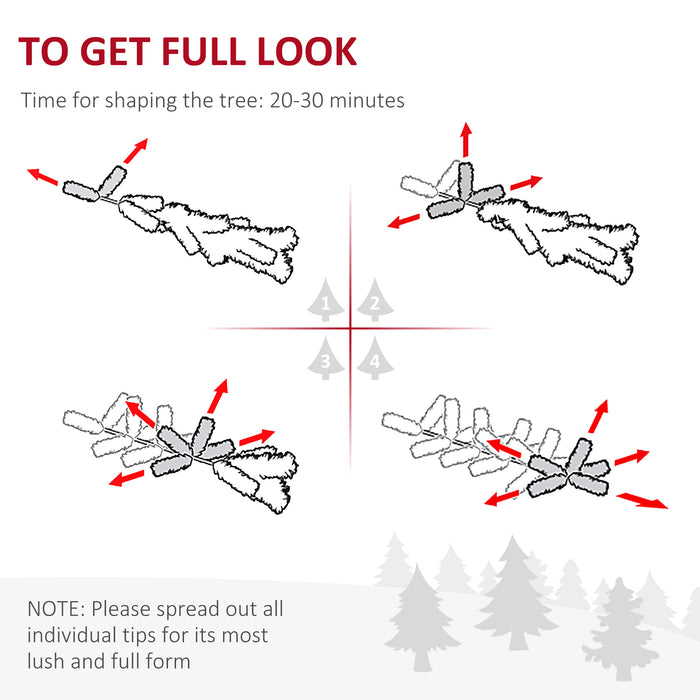 TO GET FULL LOOK

Time for shaping the tree: 20-30 minutes

1 2
3 4

NOTE: Please spread out all individual tips for its most lush and full form