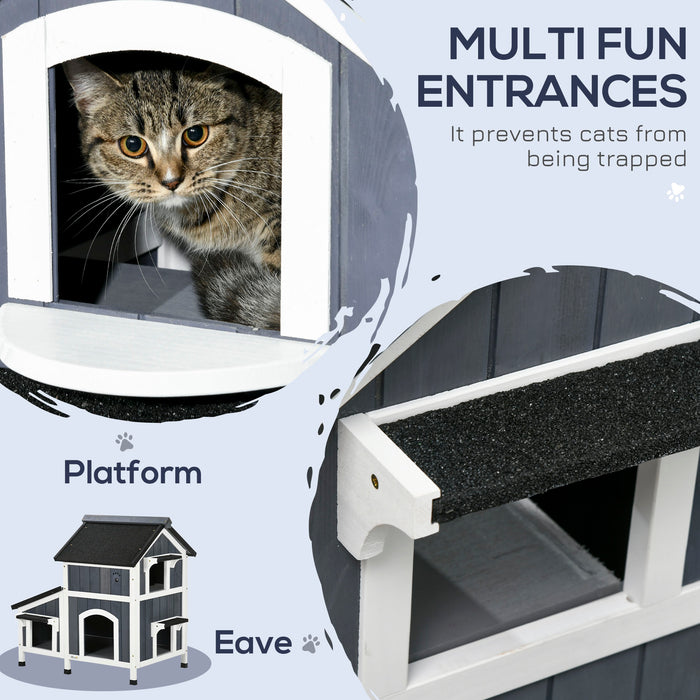 MULTI FUN ENTRANCES

It prevents cats from being trapped

Platform

Eave