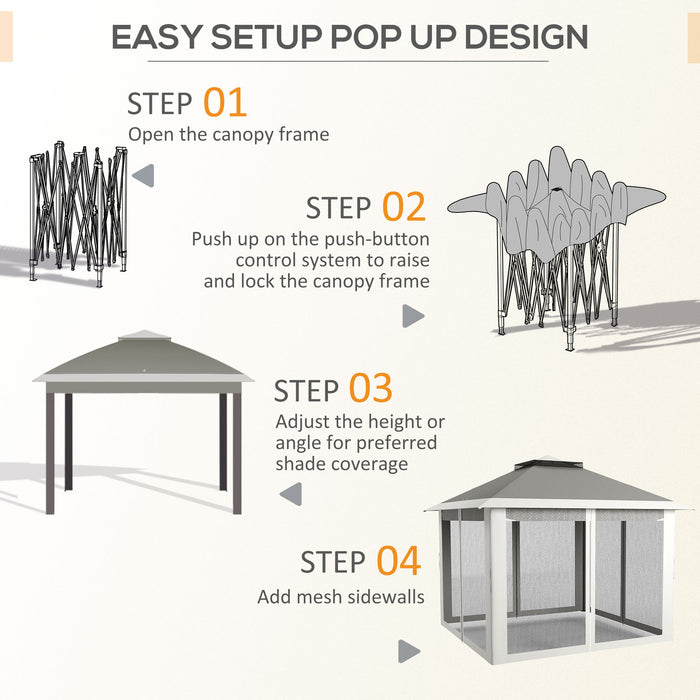 EASY SETUP POP UP DESIGN

STEP 01
Open the canopy frame

STEP 02
Push up on the push-button control system to raise and lock the canopy frame

STEP 03
Adjust the height or angle for preferred shade coverage

STEP 04
Add mesh sidewalls