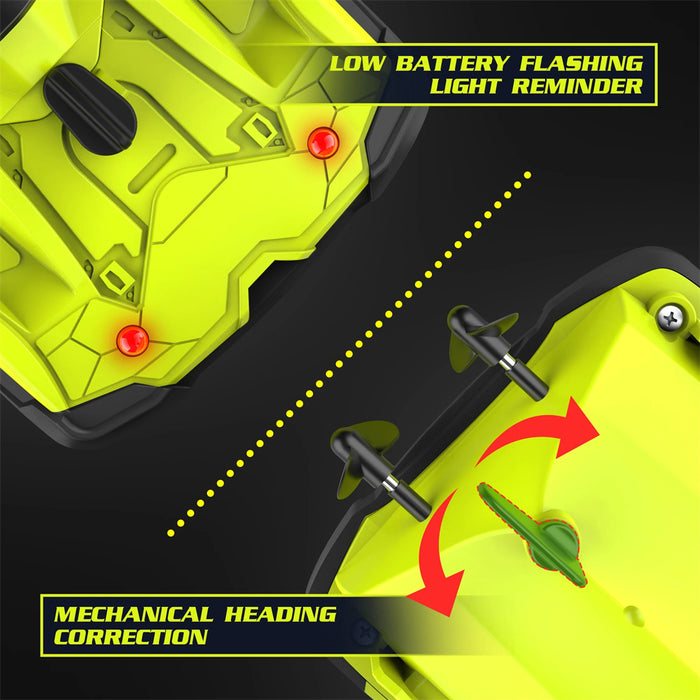 LOW BATTERY FLASHING LIGHT REMINDER

MECHANICAL HEADING CORRECTION