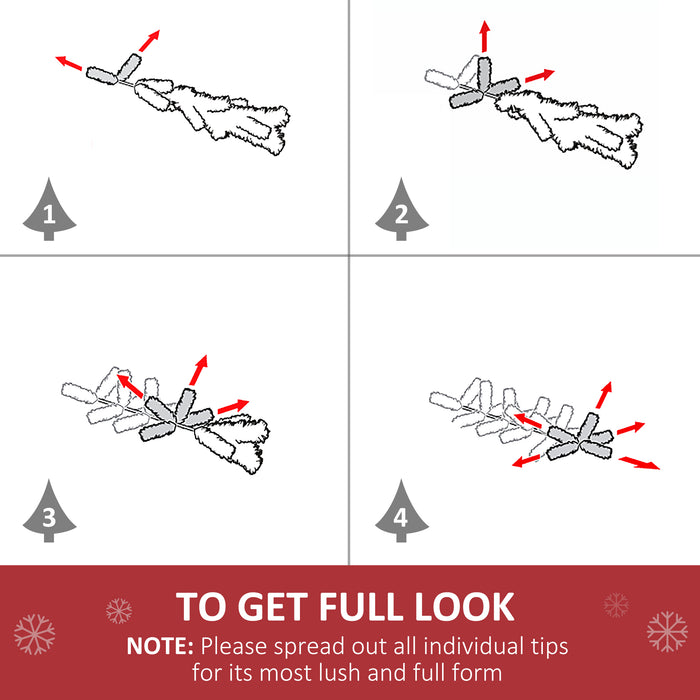 1

2

3

4

TO GET FULL LOOK

NOTE: Please spread out all individual tips for its most lush and full form