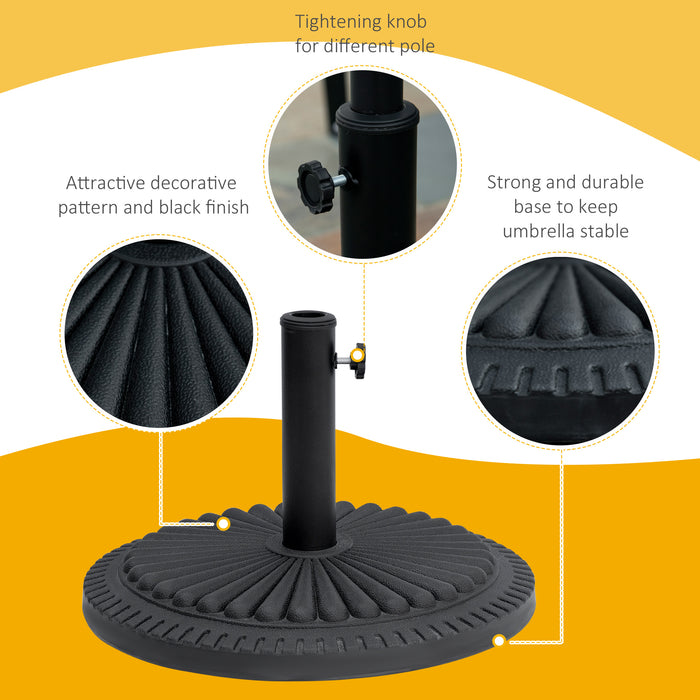 Tightening knob for different pole

Attractive decorative pattern and black finish

Strong and durable base to keep umbrella stable