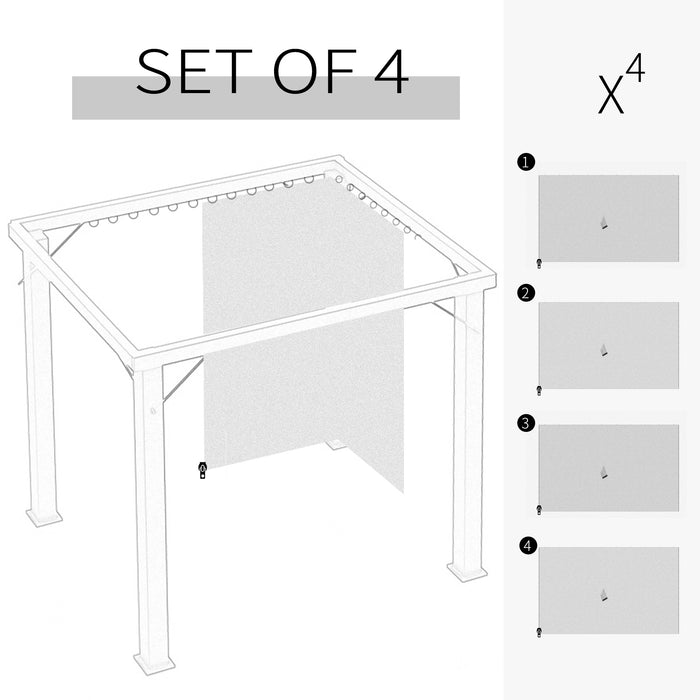 SET OF 4

$X^4$

1

2

3

4