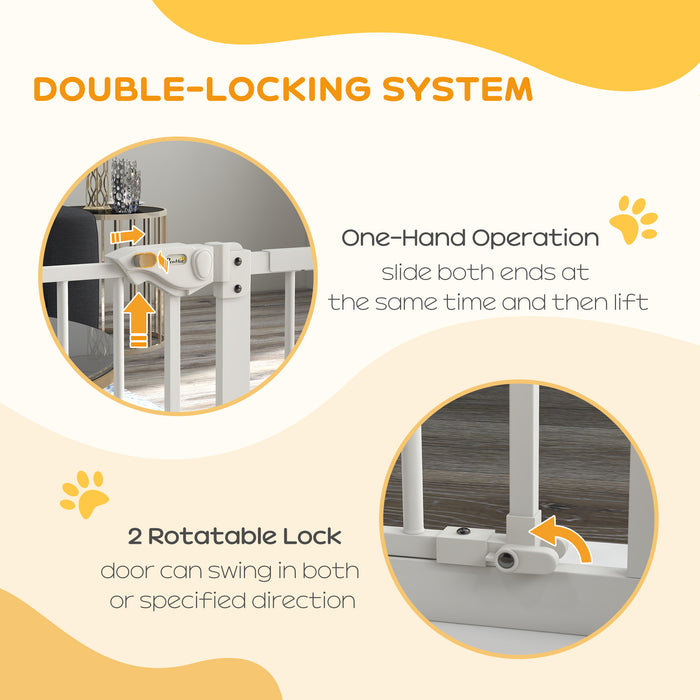 DOUBLE-LOCKING SYSTEM

One-Hand Operation
slide both ends at the same time and then lift

2 Rotatable Lock
door can swing in both or specified direction