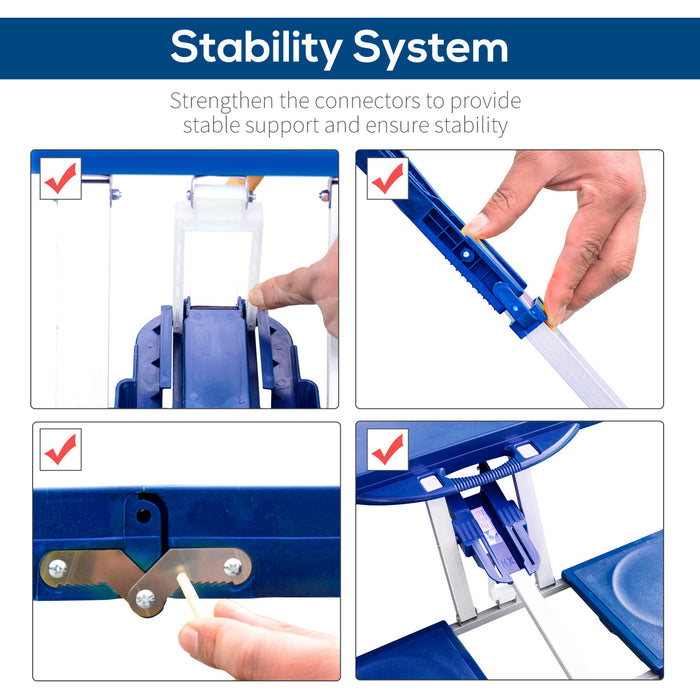 Stability System

Strengthen the connectors to provide stable support and ensure stability