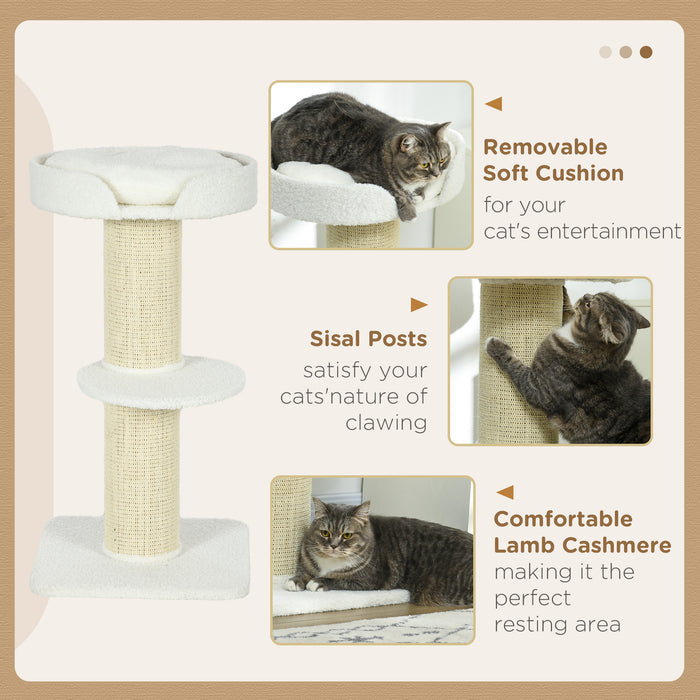 Removable Soft Cushion
for your cat's entertainment

Sisal Posts
satisfy your cats'nature of clawing

Comfortable Lamb Cashmere
making it the perfect resting area