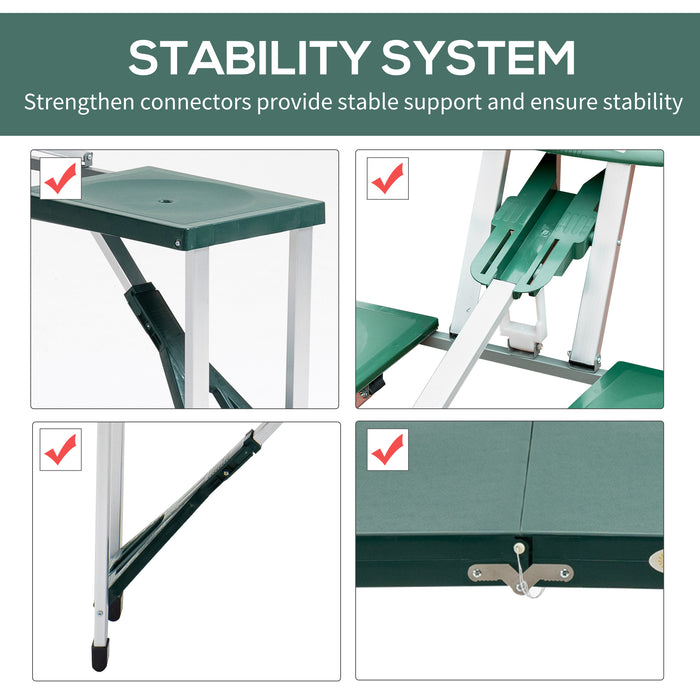 STABILITY SYSTEM
Strengthen connectors provide stable support and ensure stability