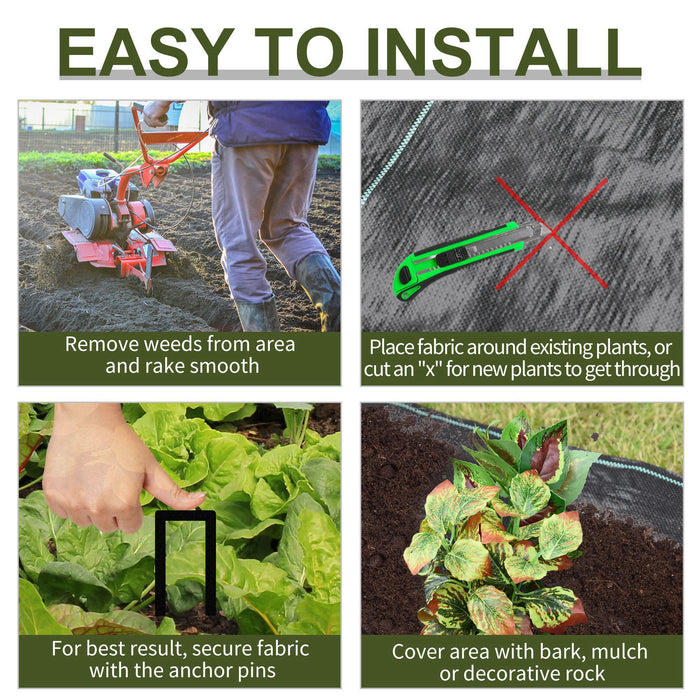 EASY TO INSTALL

Remove weeds from area and rake smooth

Place fabric around existing plants, or cut an "x" for new plants to get through

For best result, secure fabric with the anchor pins

Cover area with bark, mulch or decorative rock