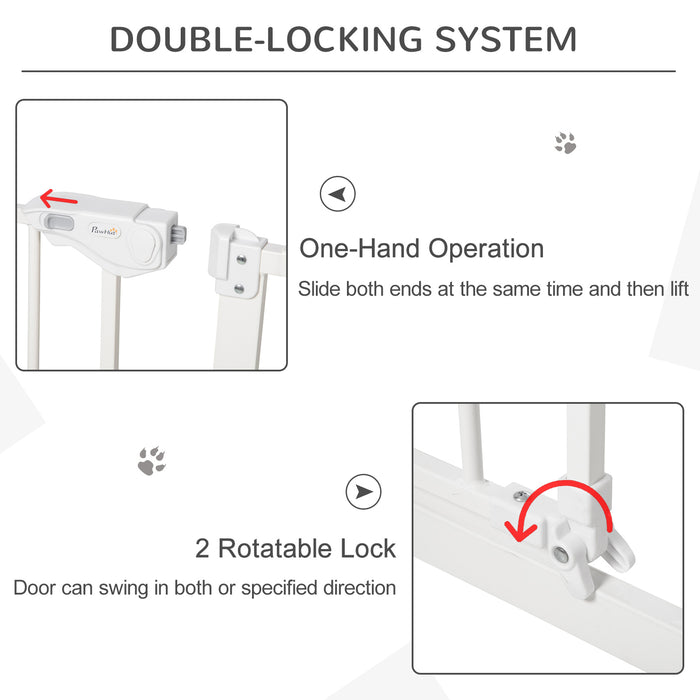 DOUBLE-LOCKING SYSTEM

PawHut

One-Hand Operation

Slide both ends at the same time and then lift

2 Rotatable Lock

Door can swing in both or specified direction