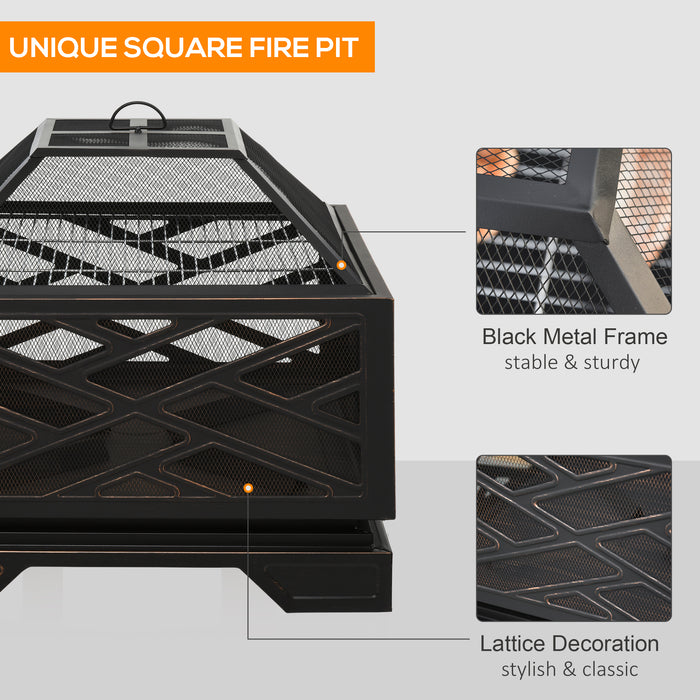 UNIQUE SQUARE FIRE PIT

Black Metal Frame
stable & sturdy

Lattice Decoration
stylish & classic