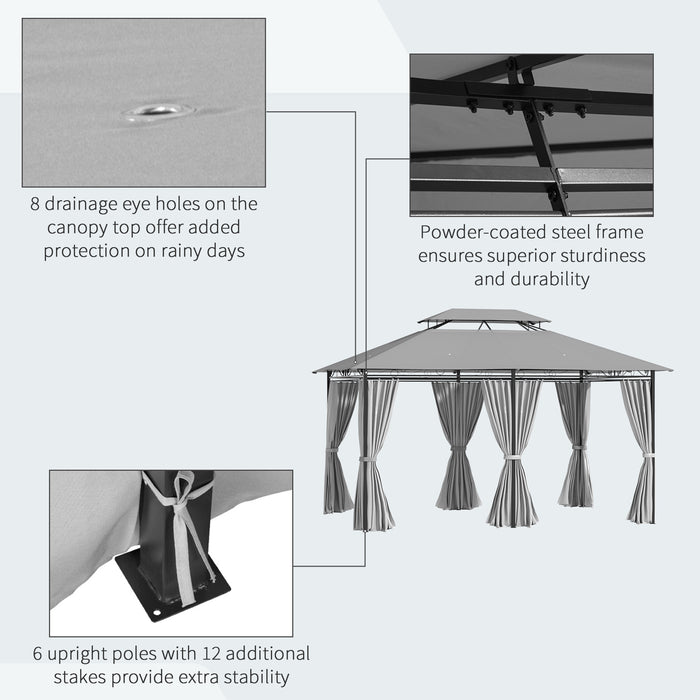 8 drainage eye holes on the canopy top offer added protection on rainy days

Powder-coated steel frame ensures superior sturdiness and durability

6 upright poles with 12 additional stakes provide extra stability