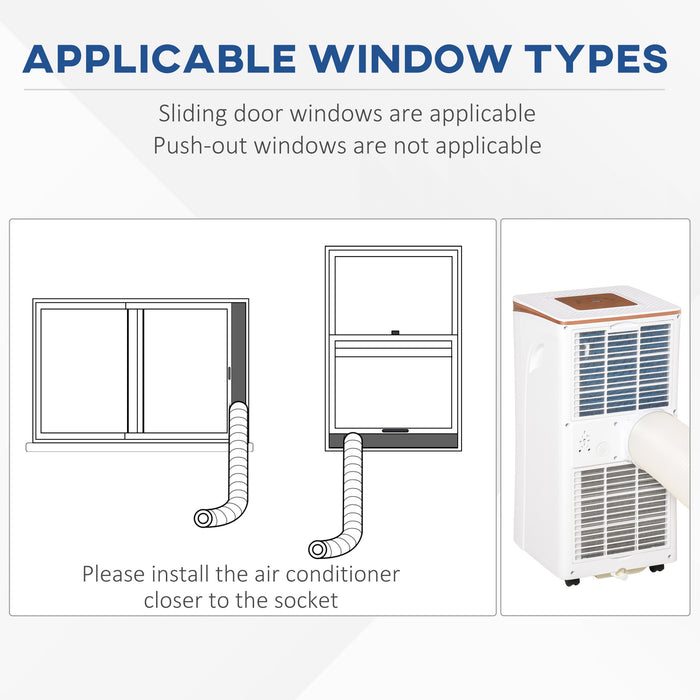 APPLICABLE WINDOW TYPES

Sliding door windows are applicable
Push-out windows are not applicable

Please install the air conditioner closer to the socket