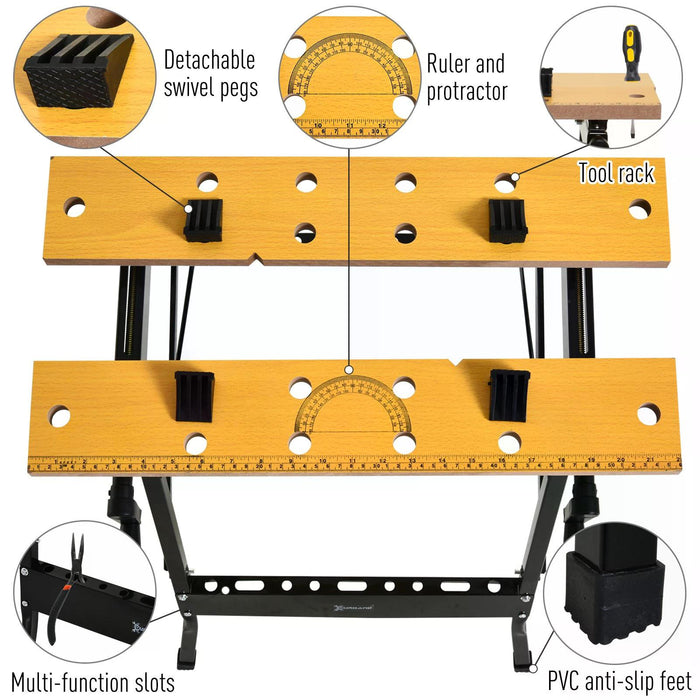 Detachable swivel pegs

Ruler and protractor

Tool rack

Multi-function slots

PVC anti-slip feet