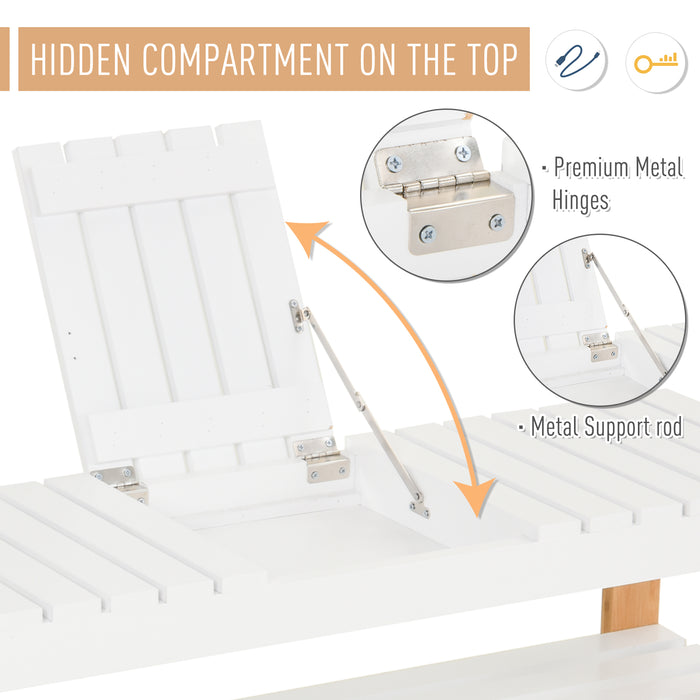 HIDDEN COMPARTMENT ON THE TOP

· Premium Metal Hinges

· Metal Support rod