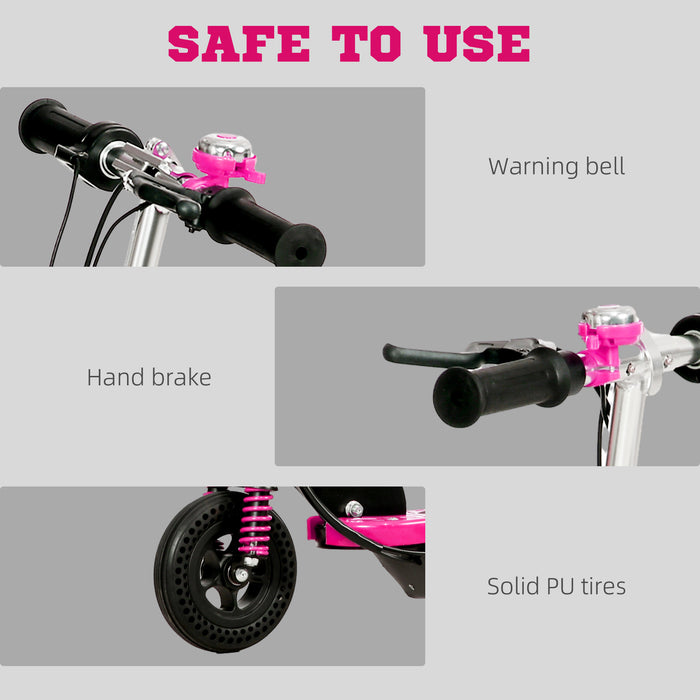 SAFE TO USE

Warning bell

Hand brake

Solid PU tires