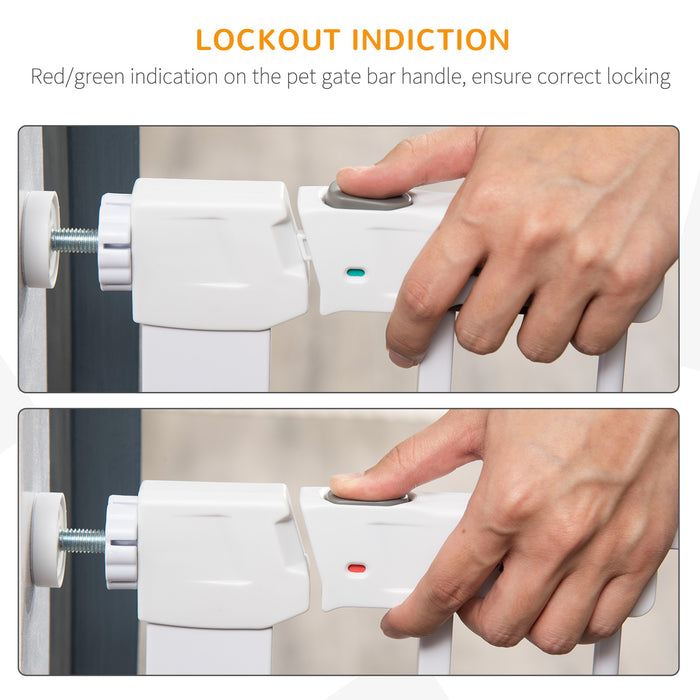 LOCKOUT INDICTION

Red/green indication on the pet gate bar handle, ensure correct locking