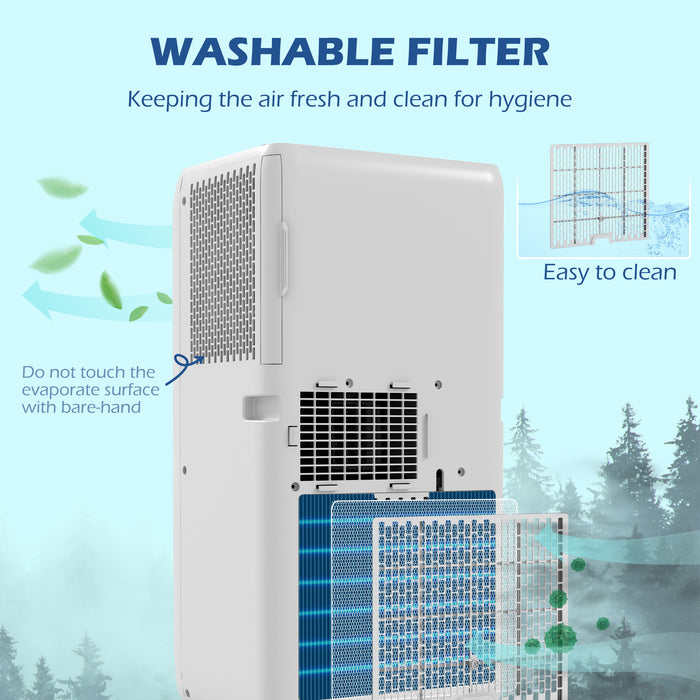 WASHABLE FILTER

Keeping the air fresh and clean for hygiene

Easy to clean

Do not touch the evaporate surface with bare-hand